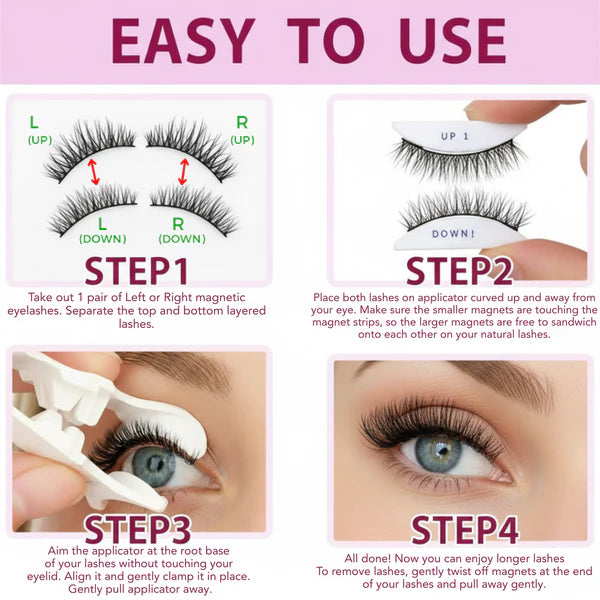 EASY TO USE

L
(UP)

R
(UP)

L
(DOWN)

R
(DOWN)

STEP1
Take out 1 pair of Left or Right magnetic eyelashes. Separate the top and bottom layered lashes.

UP 1

DOWN!

STEP2
Place both lashes on applicator curved up and away from your eye. Make sure the smaller magnets are touching the magnet strips, so the larger magnets are free to sandwich onto each other on your natural lashes.

STEP3
Aim the applicator at the root base of your lashes without touching your eyelid. Align it and gently clamp it in place. Gently pull applicator away.

STEP4
All done! Now you can enjoy longer lashes
To remove lashes, gently twist off magnets at the end of your lashes and pull away gently.